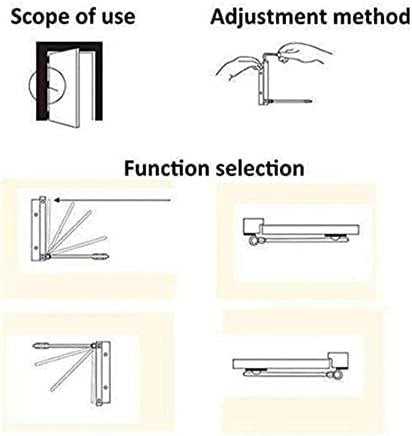 Scope of use

Adjustment method

Function selection