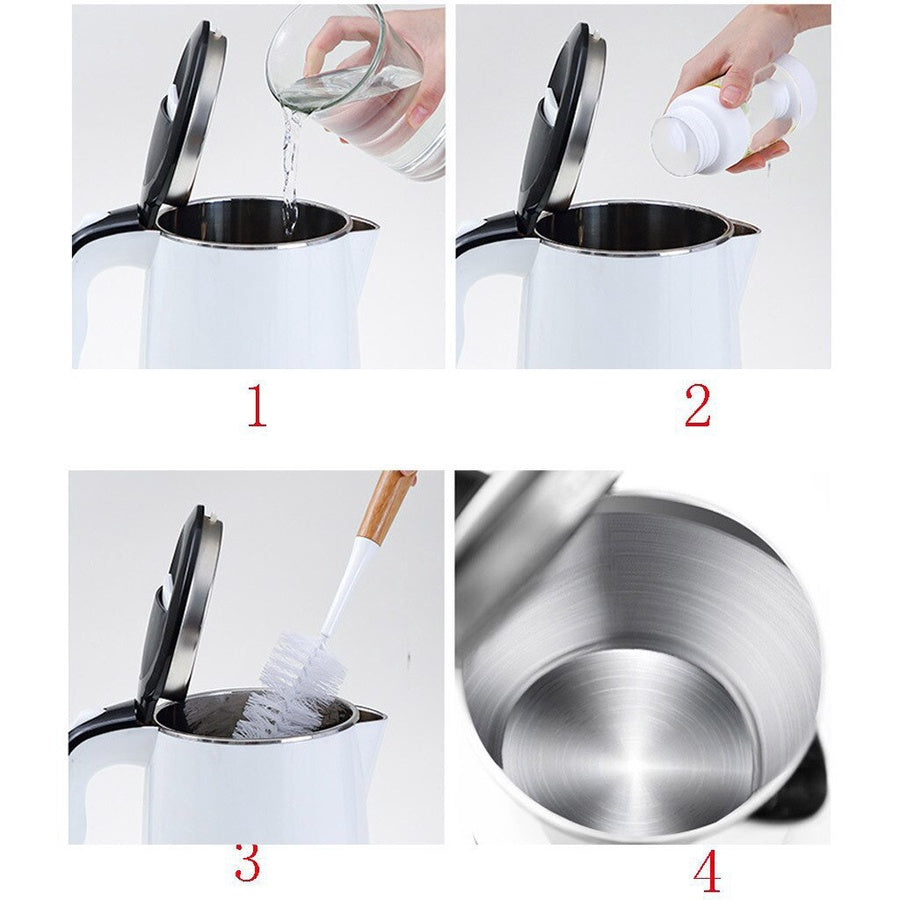 1

2

3

4