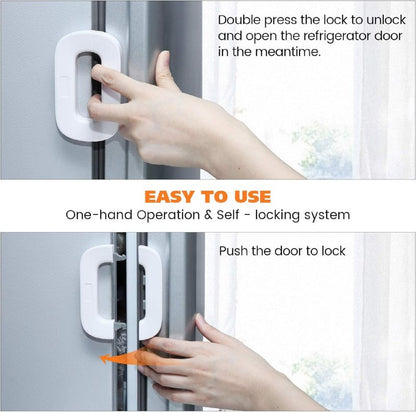 Double press the lock to unlock and open the refrigerator door in the meantime.

EASY TO USE

One-hand Operation & Self - locking system

Push the door to lock