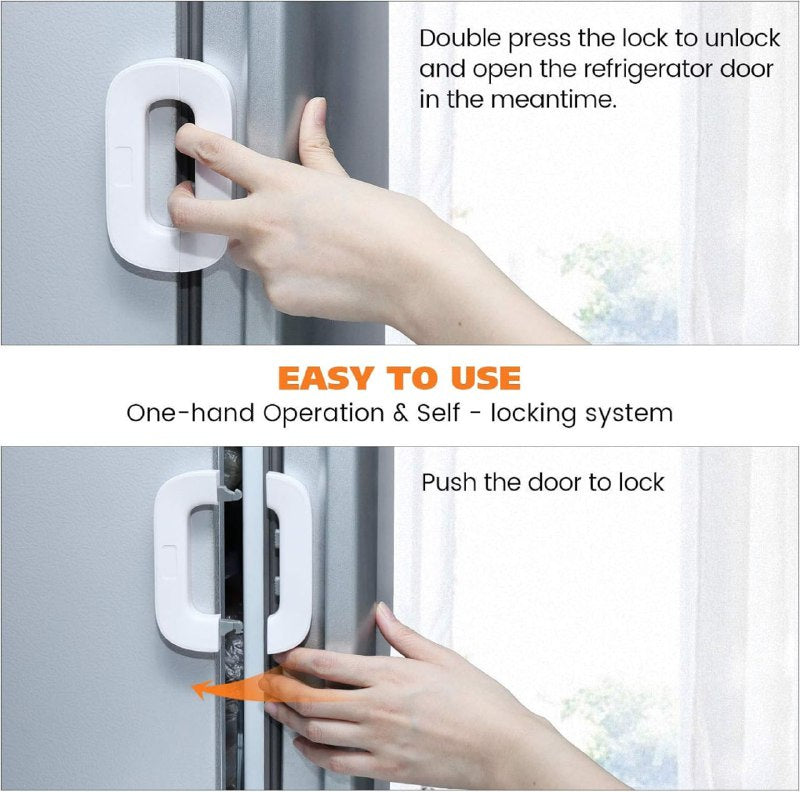 Double press the lock to unlock and open the refrigerator door in the meantime.

EASY TO USE

One-hand Operation & Self - locking system

Push the door to lock