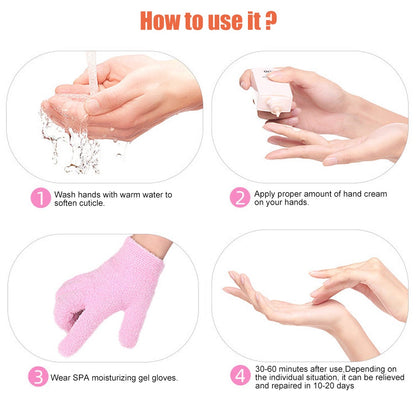 How to use it ?

1 Wash hands with warm water to soften cuticle.

2 Apply proper amount of hand cream on your hands.

3 Wear SPA moisturizing gel gloves.

4 30-60 minutes after use,Depending on the individual situation, it can be relieved and repaired in 10-20 days