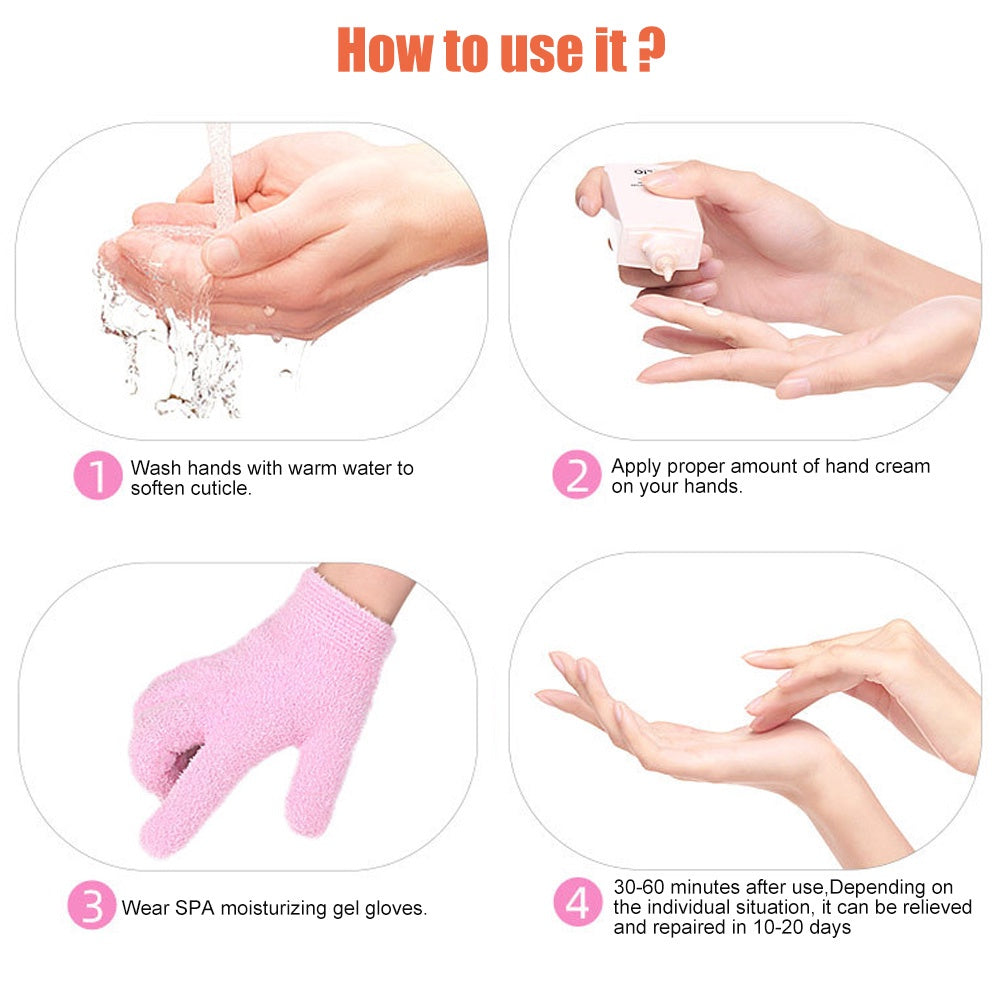 How to use it ?

1 Wash hands with warm water to soften cuticle.

2 Apply proper amount of hand cream on your hands.

3 Wear SPA moisturizing gel gloves.

4 30-60 minutes after use,Depending on the individual situation, it can be relieved and repaired in 10-20 days